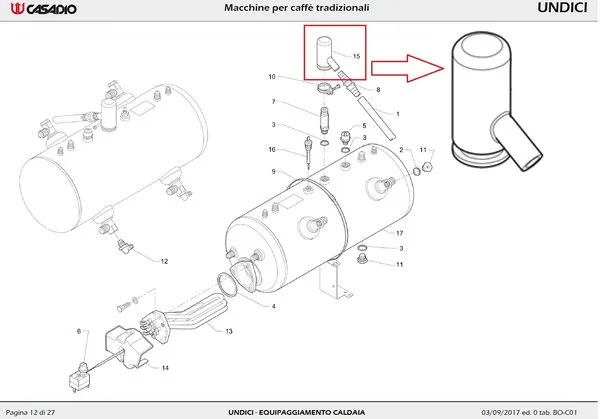 CASADIO

Macchine per caffè tradizionali

UNDICI

15
10
8
7
1
3
5
3
16
2
11
9
17
3
11
12
4
13
6
14

Pagina 12 di 27

UNDICI - EQUIPAGGIAMENTO CALDAIA

03/09/2017 ed. 0 tab. BO-C01