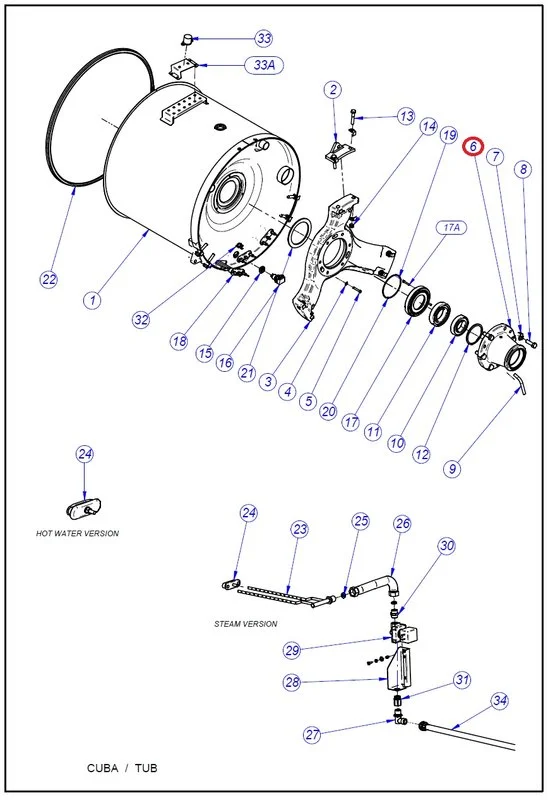 33
33A
2
13
14
19
6
7
8
17A
22
1
32
18
15
16
21
3
4
5
20
17
11
10
12
9
24
HOT WATER VERSION
24
23
25
26
30
STEAM VERSION
29
28
31
34
27
CUBA / TUB